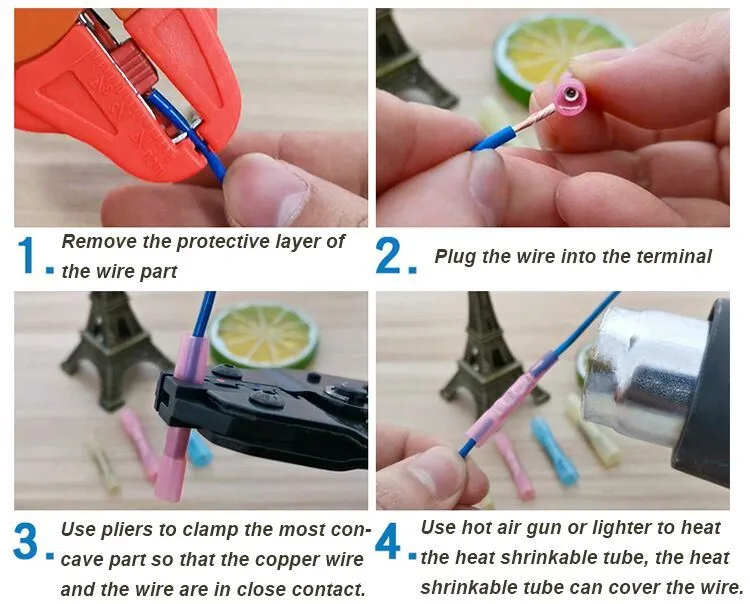 1. Remove the protective layer of the wire part

2. Plug the wire into the terminal

3. Use pliers to clamp the most concave part so that the copper wire and the wire are in close contact.

4. Use hot air gun or lighter to heat the heat shrinkable tube, the heat shrinkable tube can cover the wire.